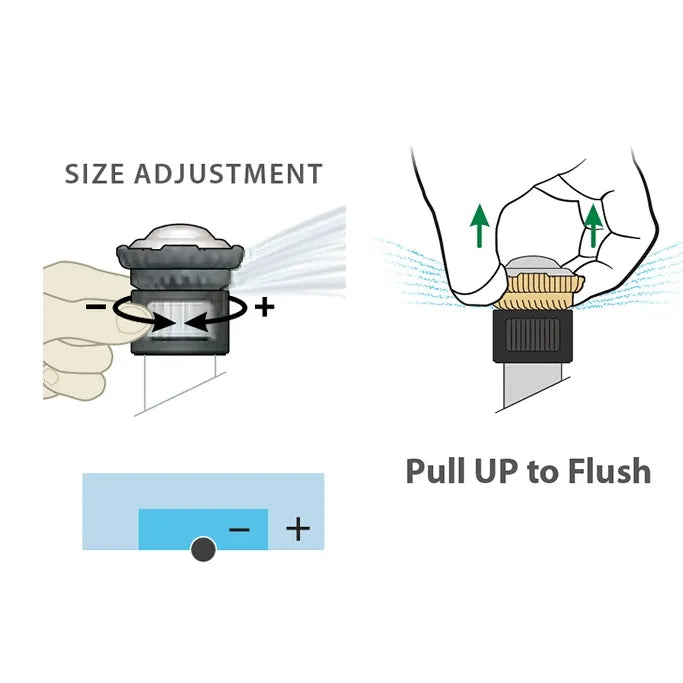 SIZE ADJUSTMENT

−

+

−

+

Pull UP to Flush